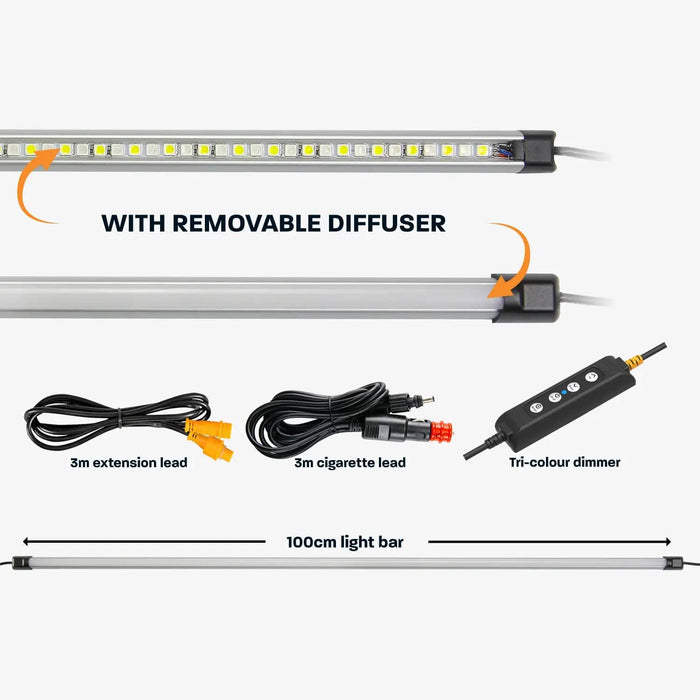 WITH REMOVABLE DIFFUSER

3m extension lead

3m cigarette lead

Tri-colour dimmer

100cm light bar